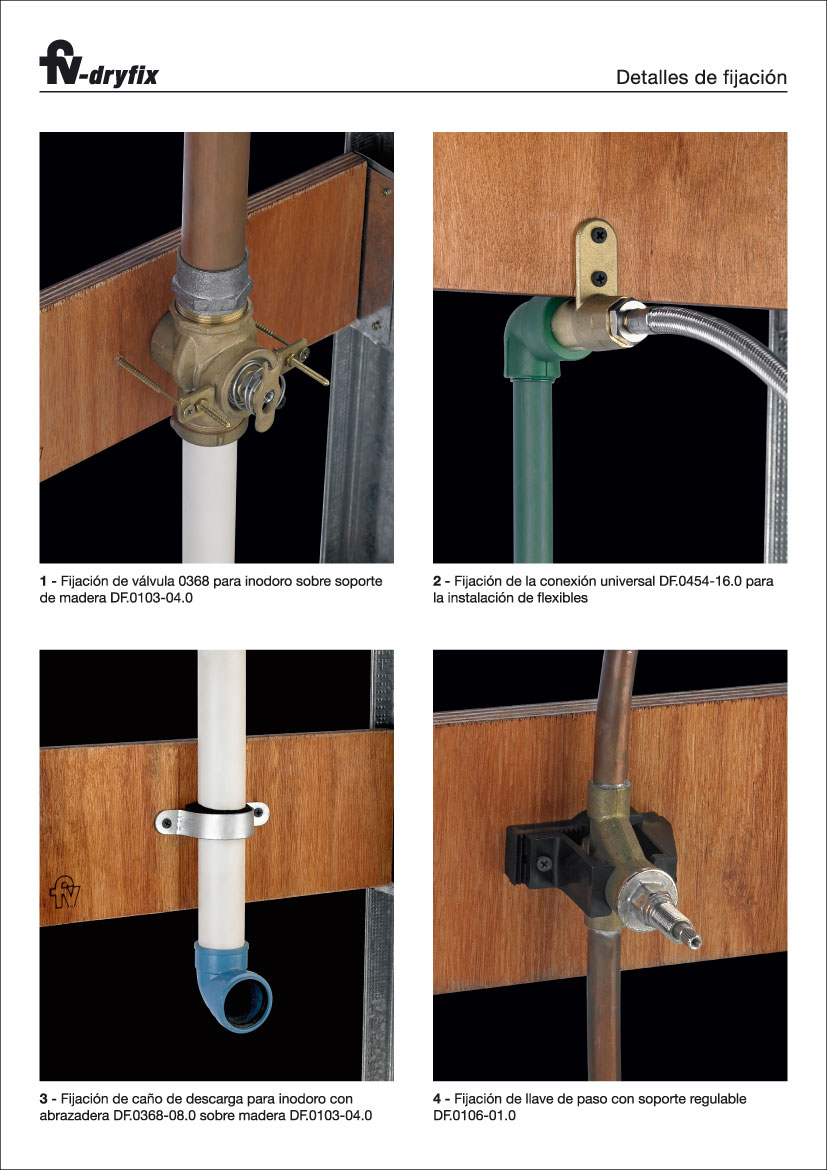 fv-dryfix

Detalles de fijación

1 - Fijación de válvula 0368 para inodoro sobre soporte de madera DF.0103-04.0

2 - Fijación de la conexión universal DF.0454-16.0 para la instalación de flexibles

fv

3 - Fijación de caño de descarga para inodoro con abrazadera DF.0368-08.0 sobre madera DF.0103-04.0

4 - Fijación de llave de paso con soporte regulable DF.0106-01.0