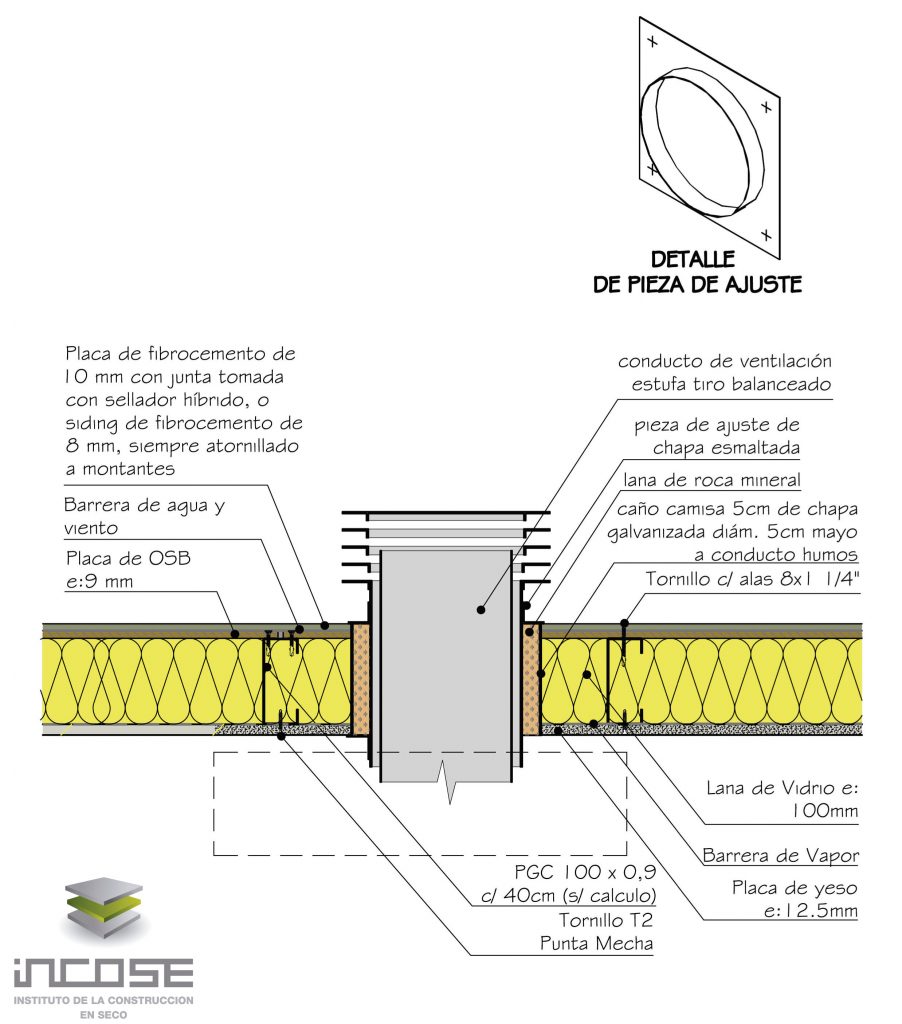 DETALLE
DE PIEZA DE AJUSTE

Placa de fibrocemento de 10 mm con junta tomada con sellador híbrido, o siding de fibrocemento de 8 mm, siempre atornillado a montantes

Barrera de agua y viento

Placa de OSB e:9 mm

conducto de ventilación estufa tiro balanceado

pieza de ajuste de chapa esmaltada

lana de roca mineral

caño camisa 5cm de chapa galvanizada diám. 5cm mayo a conducto humos

Tornillo c/ alas 8x1 1/4"

Lana de Vidrio e: 100mm

Barrera de Vapor

Placa de yeso e:12.5mm

PGC 100 x 0,9 c/ 40cm (s/ calculo)

Tornillo T2 Punta Mecha

INCOSE
INSTITUTO DE LA CONSTRUCCION EN SECO