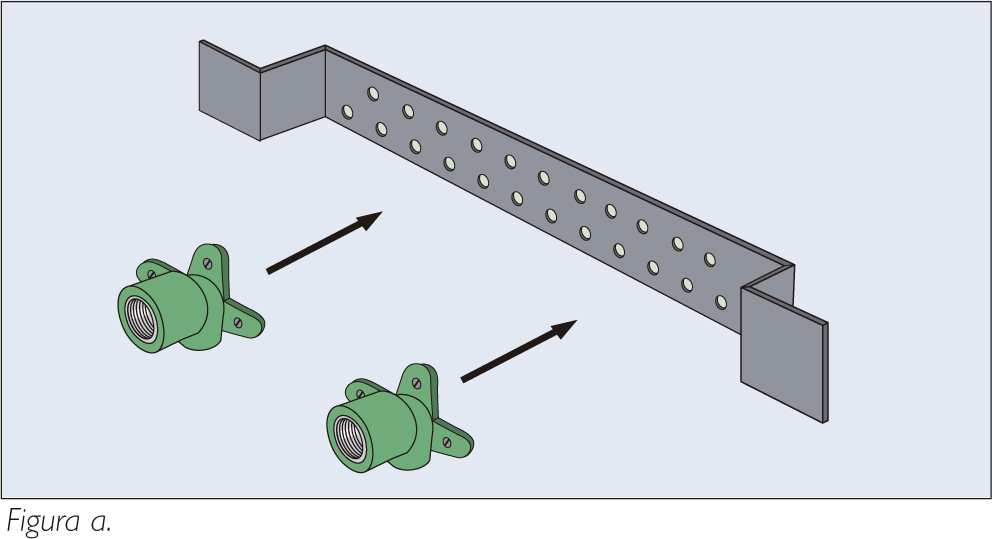 Figura a.