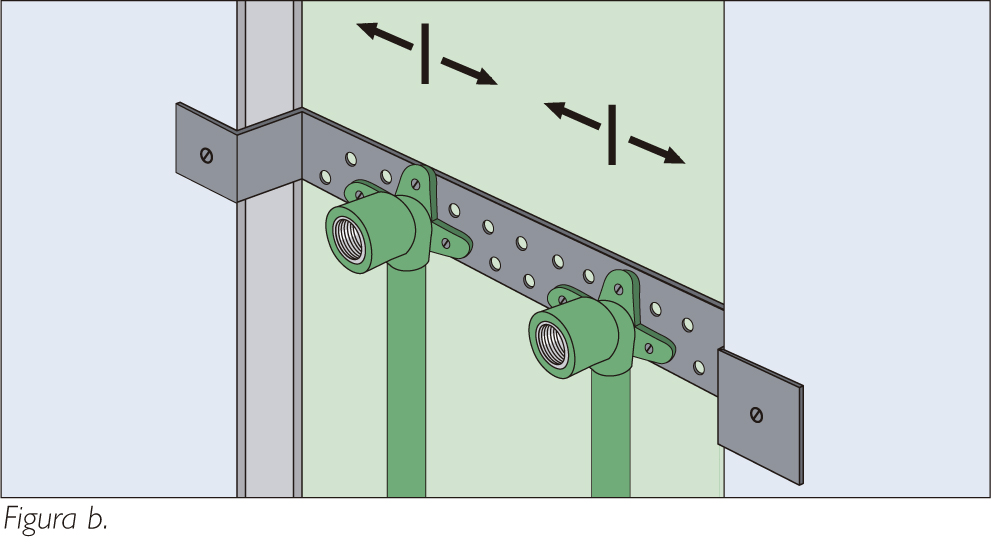 Figura b.