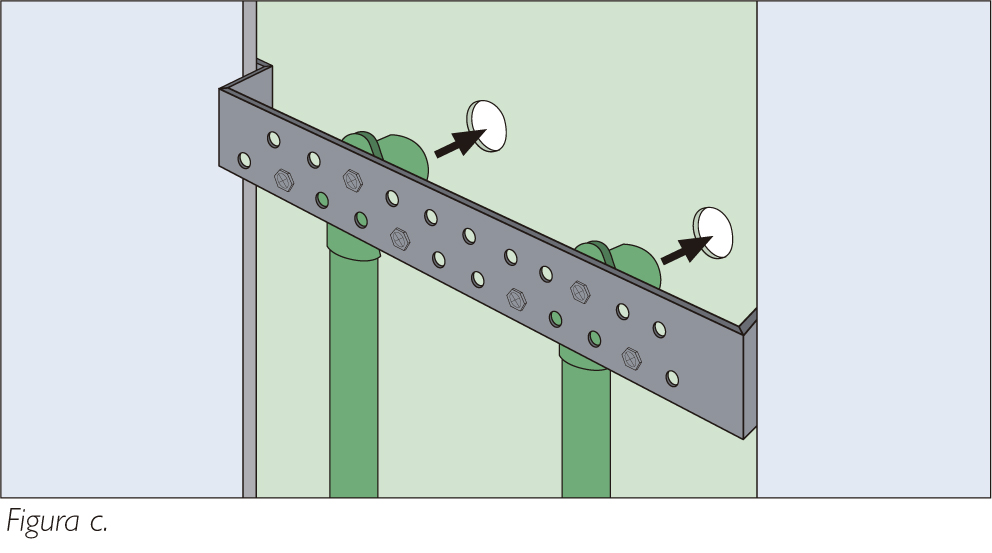 Figura c.