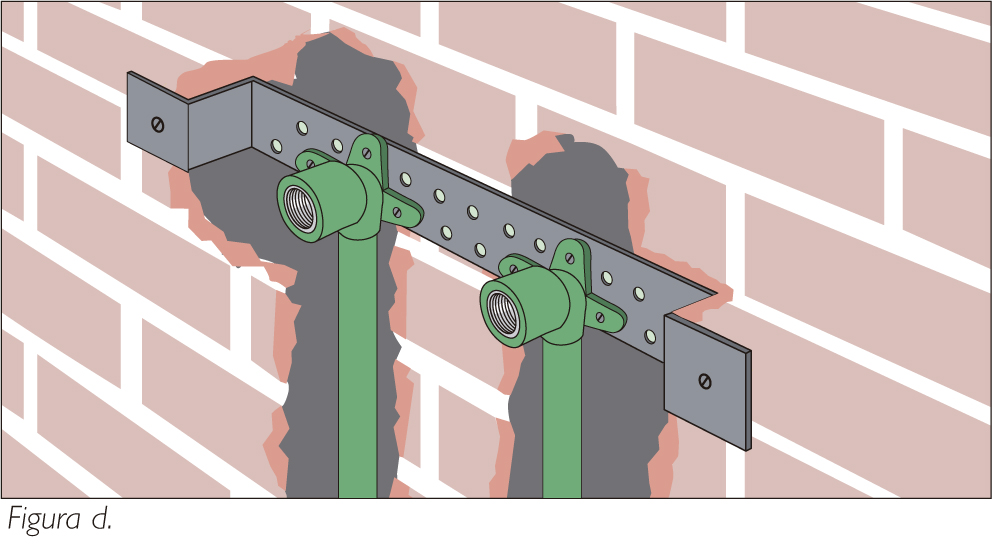 Figura d.